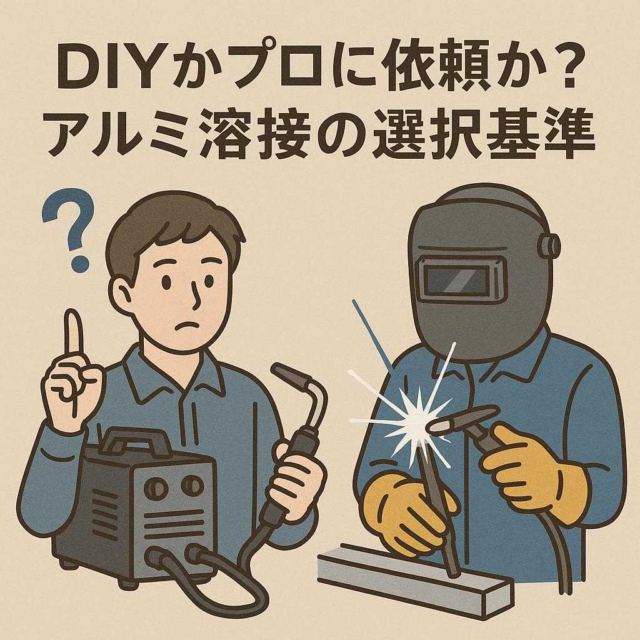 DIYかプロに依頼か？
アルミ溶接の選択基準

?