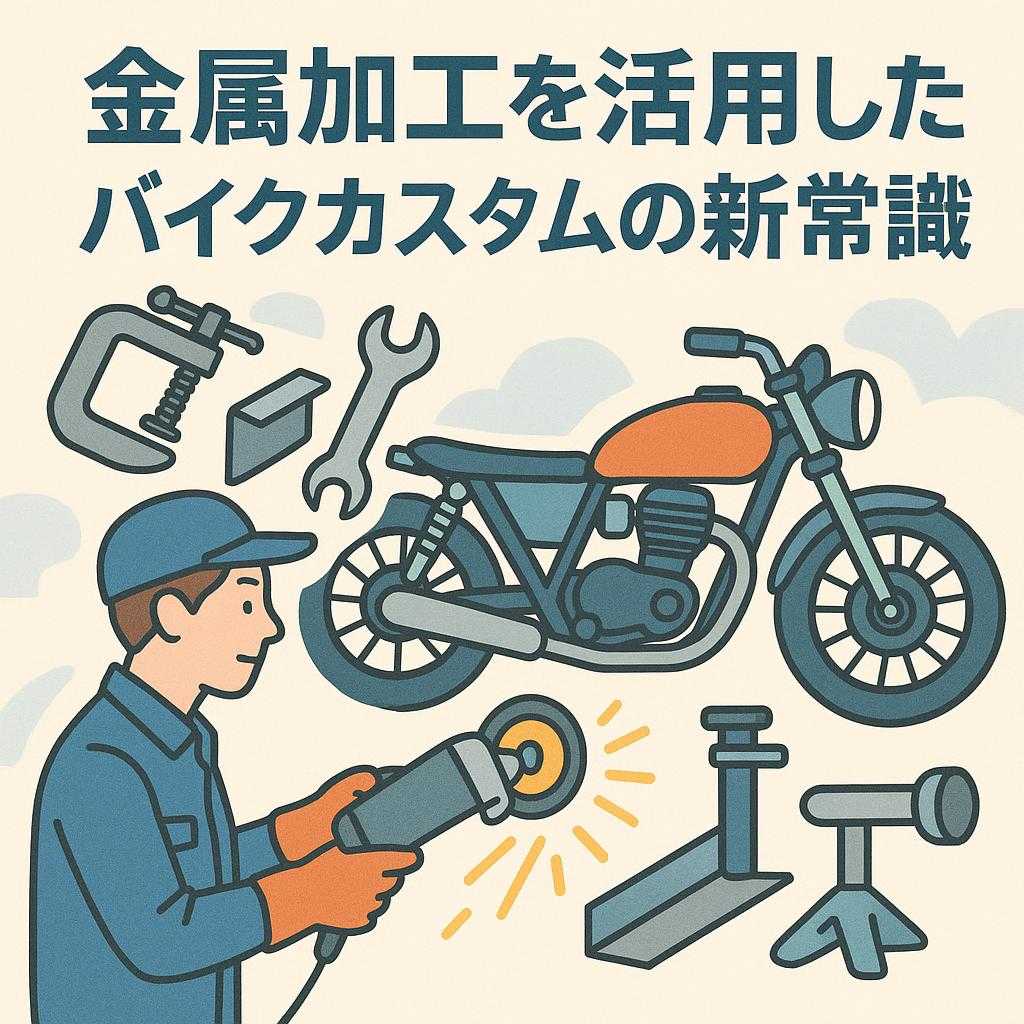 金属加工を活用した
バイクカスタムの新常識